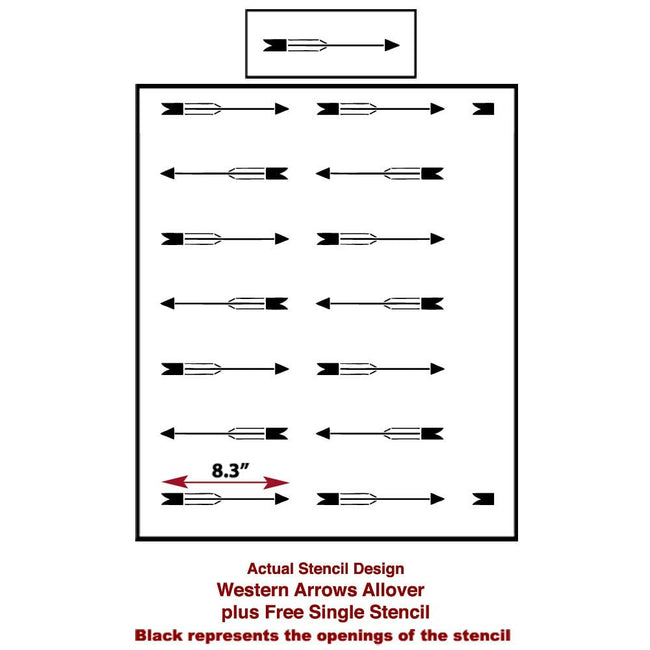 8.3"

Actual Stencil Design
Western Arrows Allover
plus Free Single Stencil
Black represents the openings of the stencil