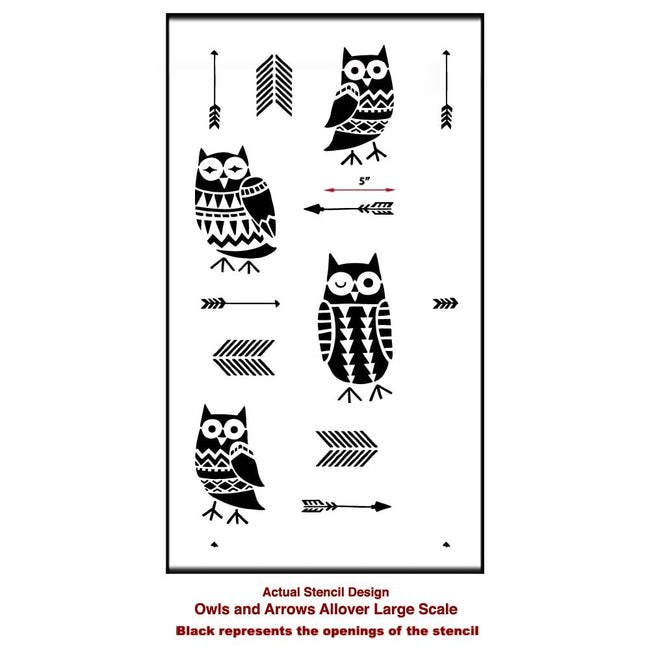 5"

Actual Stencil Design
Owls and Arrows Allover Large Scale
Black represents the openings of the stencil