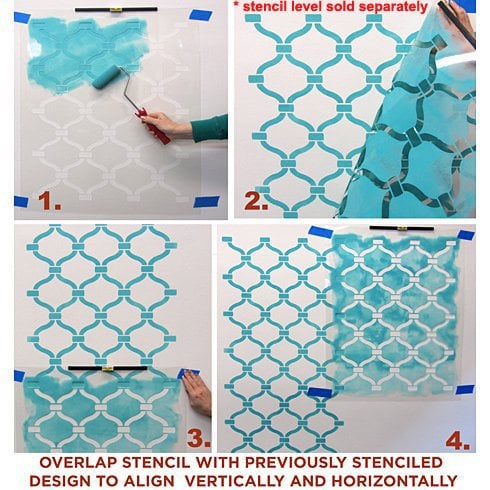 * stencil level sold separately

1.

2.

3.

4.

OVERLAP STENCIL WITH PREVIOUSLY STENCILED DESIGN TO ALIGN VERTICALLY AND HORIZONTALLY