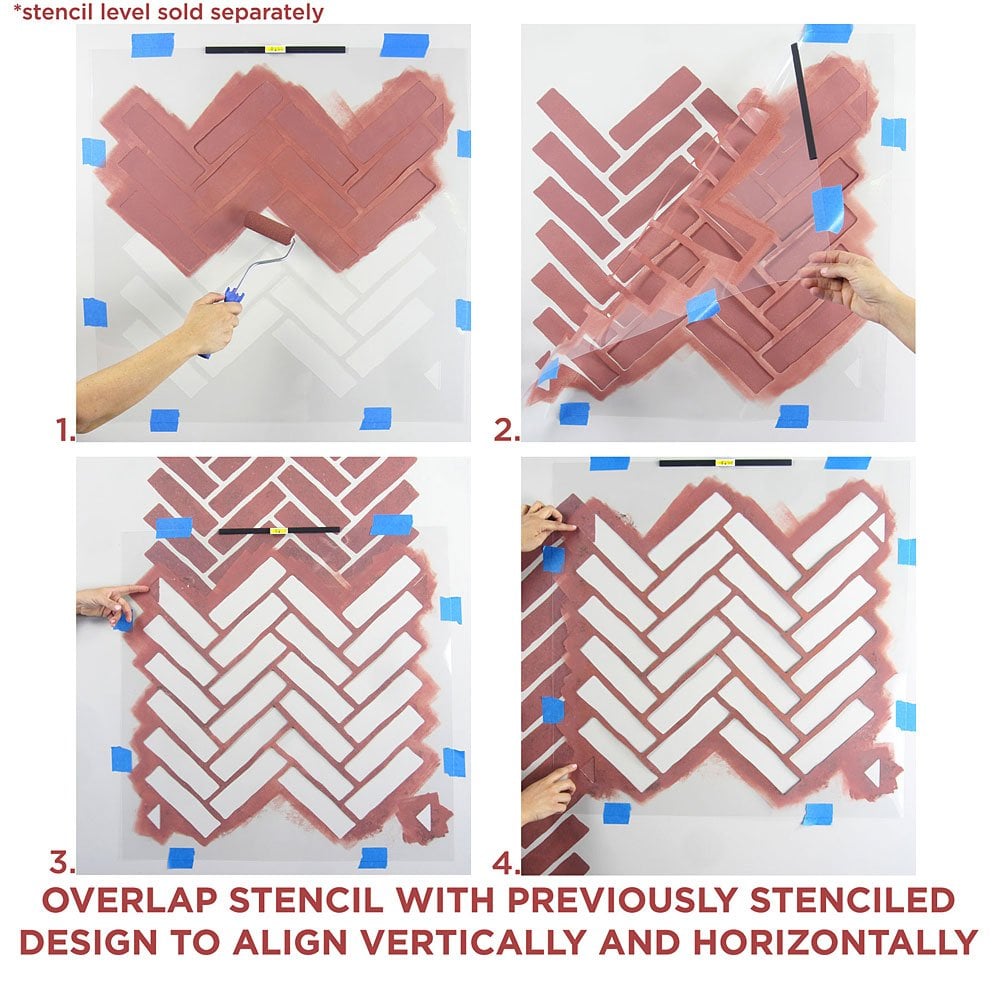 *stencil level sold separately

1.

2.

3.

4.

OVERLAP STENCIL WITH PREVIOUSLY STENCILED DESIGN TO ALIGN VERTICALLY AND HORIZONTALLY