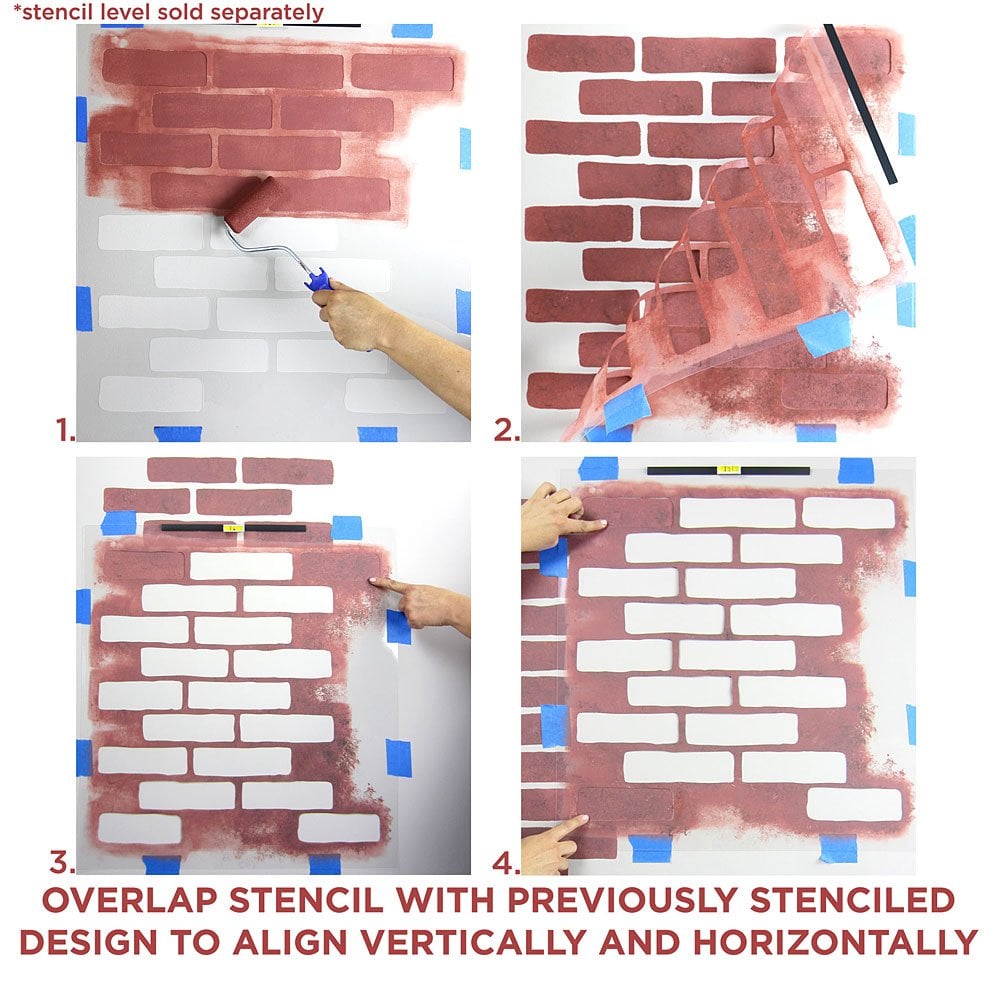 *stencil level sold separately

1.

2.

3.

4.

OVERLAP STENCIL WITH PREVIOUSLY STENCILED DESIGN TO ALIGN VERTICALLY AND HORIZONTALLY