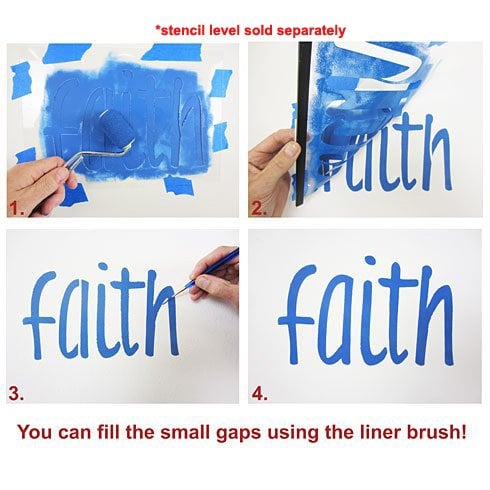 *stencil level sold separately

faith

1.

faith

2.

faith

3.

faith

4.

You can fill the small gaps using the liner brush!