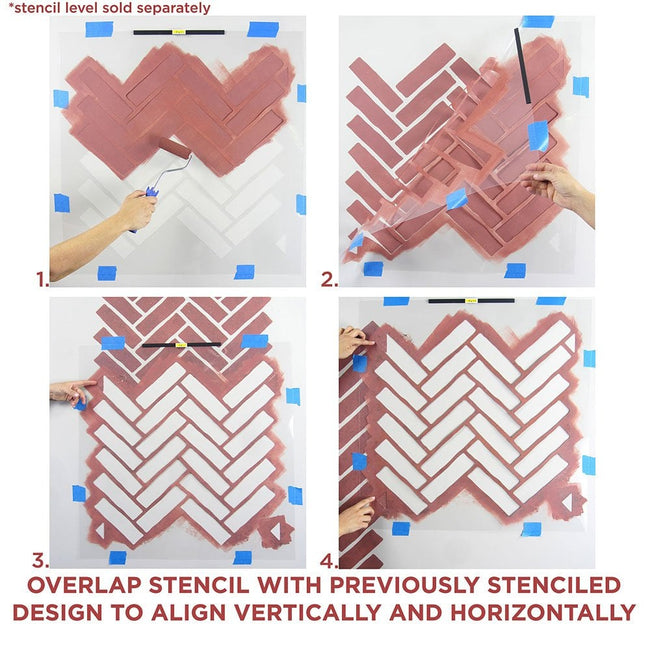 *stencil level sold separately

1.

2.

3.

4.

OVERLAP STENCIL WITH PREVIOUSLY STENCILED DESIGN TO ALIGN VERTICALLY AND HORIZONTALLY