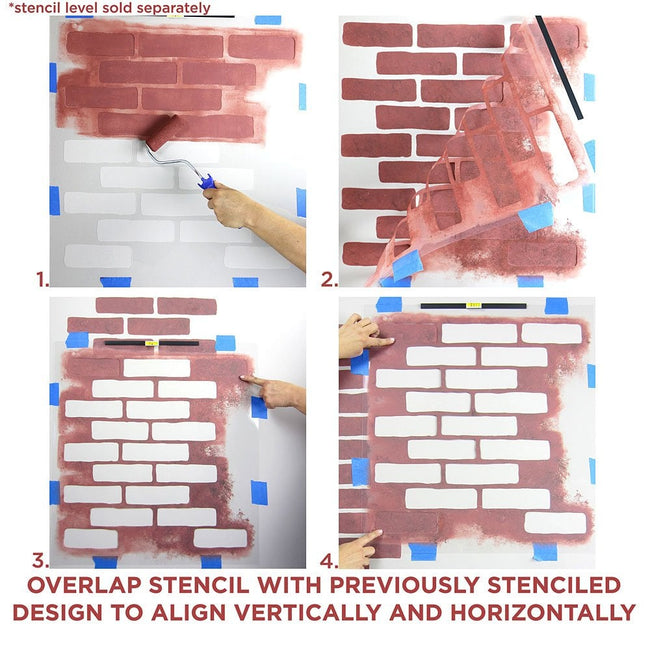 *stencil level sold separately

1.

2.

3.

4.

OVERLAP STENCIL WITH PREVIOUSLY STENCILED DESIGN TO ALIGN VERTICALLY AND HORIZONTALLY