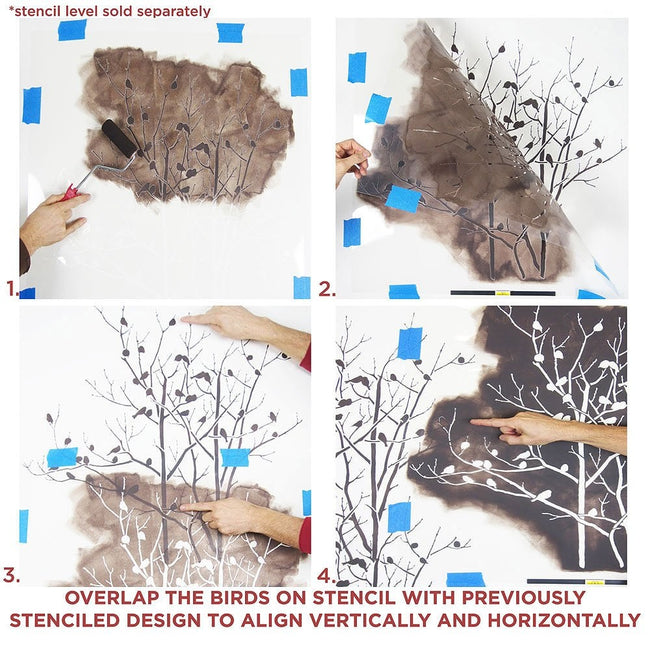 *stencil level sold separately

1.

2.

3.

4.

OVERLAP THE BIRDS ON STENCIL WITH PREVIOUSLY STENCILED DESIGN TO ALIGN VERTICALLY AND HORIZONTALLY