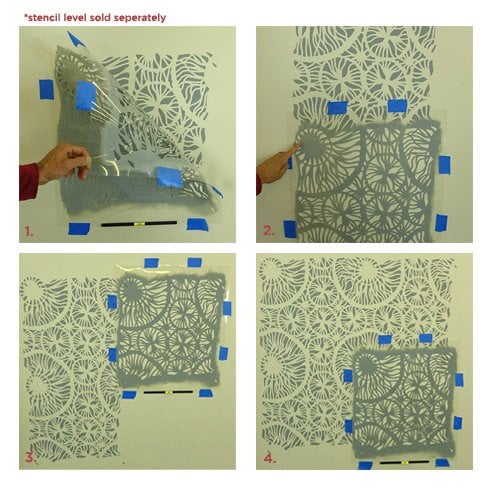 *stencil level sold seperately

1.

2.

3.

4.